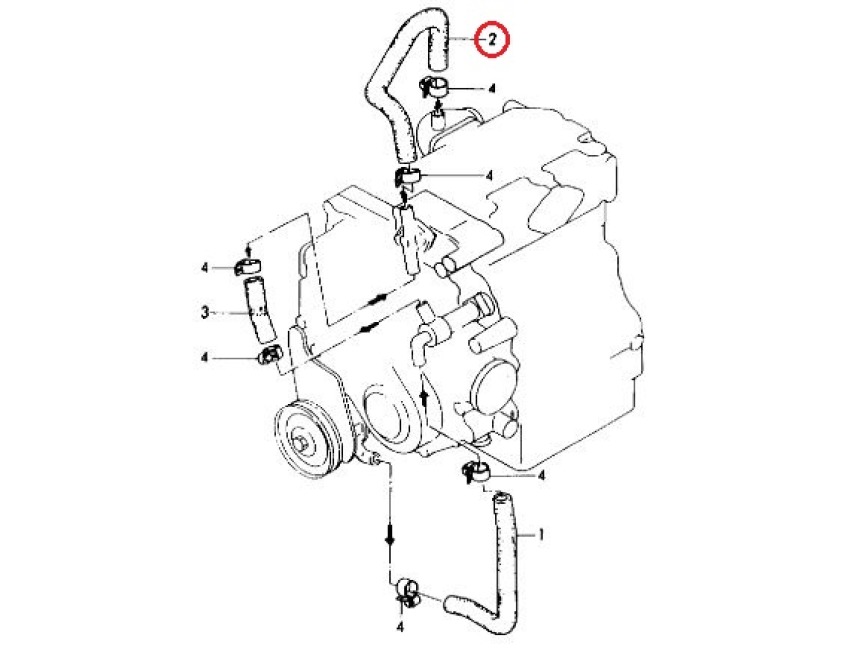 2
4
4
4
3
4
4
1
4